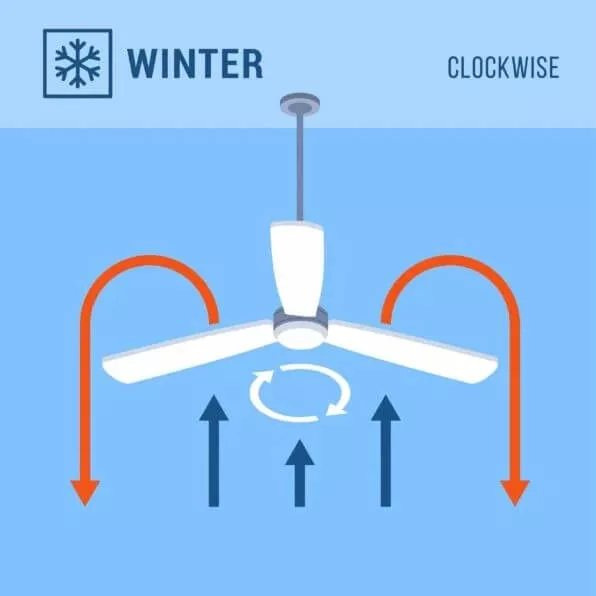 WINTER

CLOCKWISE