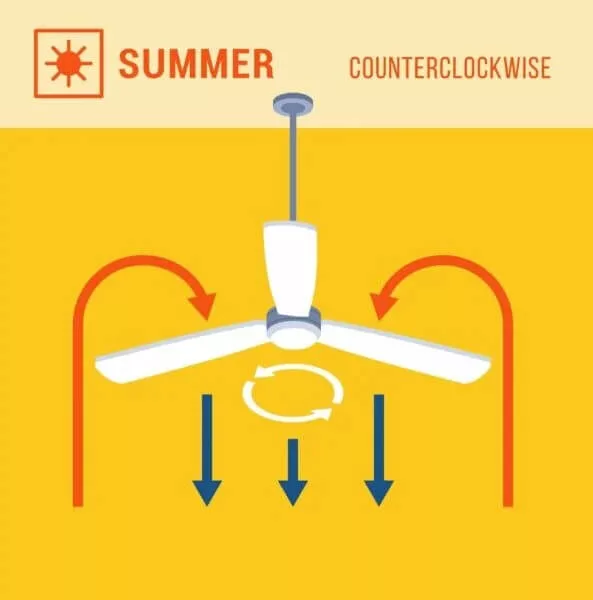 SUMMER COUNTERCLOCKWISE